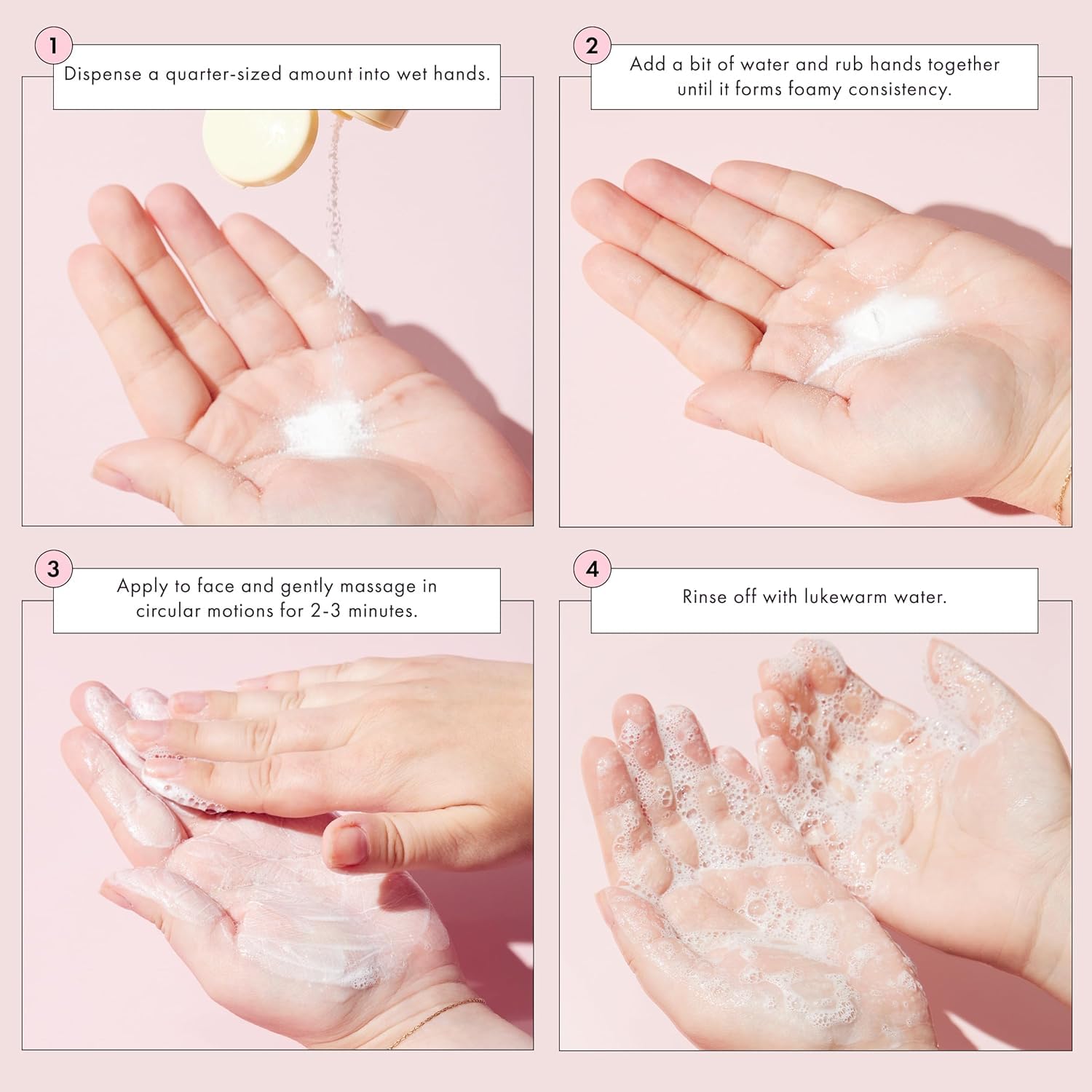 1
Dispense a quarter-sized amount into wet hands.

2
Add a bit of water and rub hands together until it forms foamy consistency.

3
Apply to face and gently massage in circular motions for 2-3 minutes.

4
Rinse off with lukewarm water.